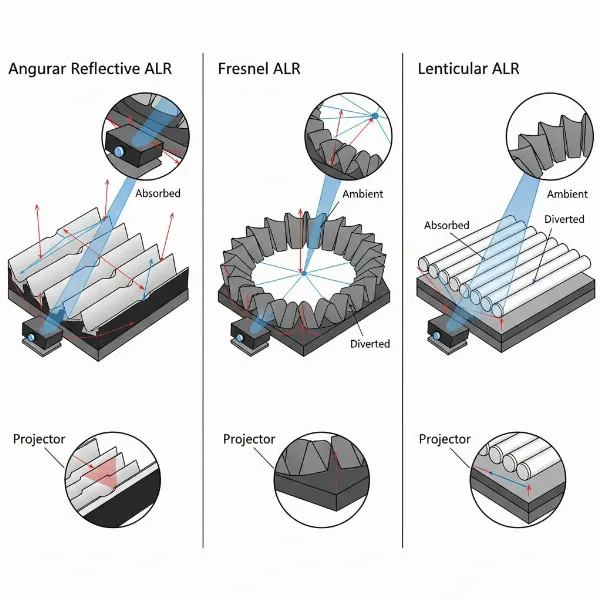 Angurar Reflective ALR

Absorbed

Projector

Fresnel ALR

Ambient

Diverted

Projector

Lenticular ALR

Ambient

Absorbed

Diverted

Projector